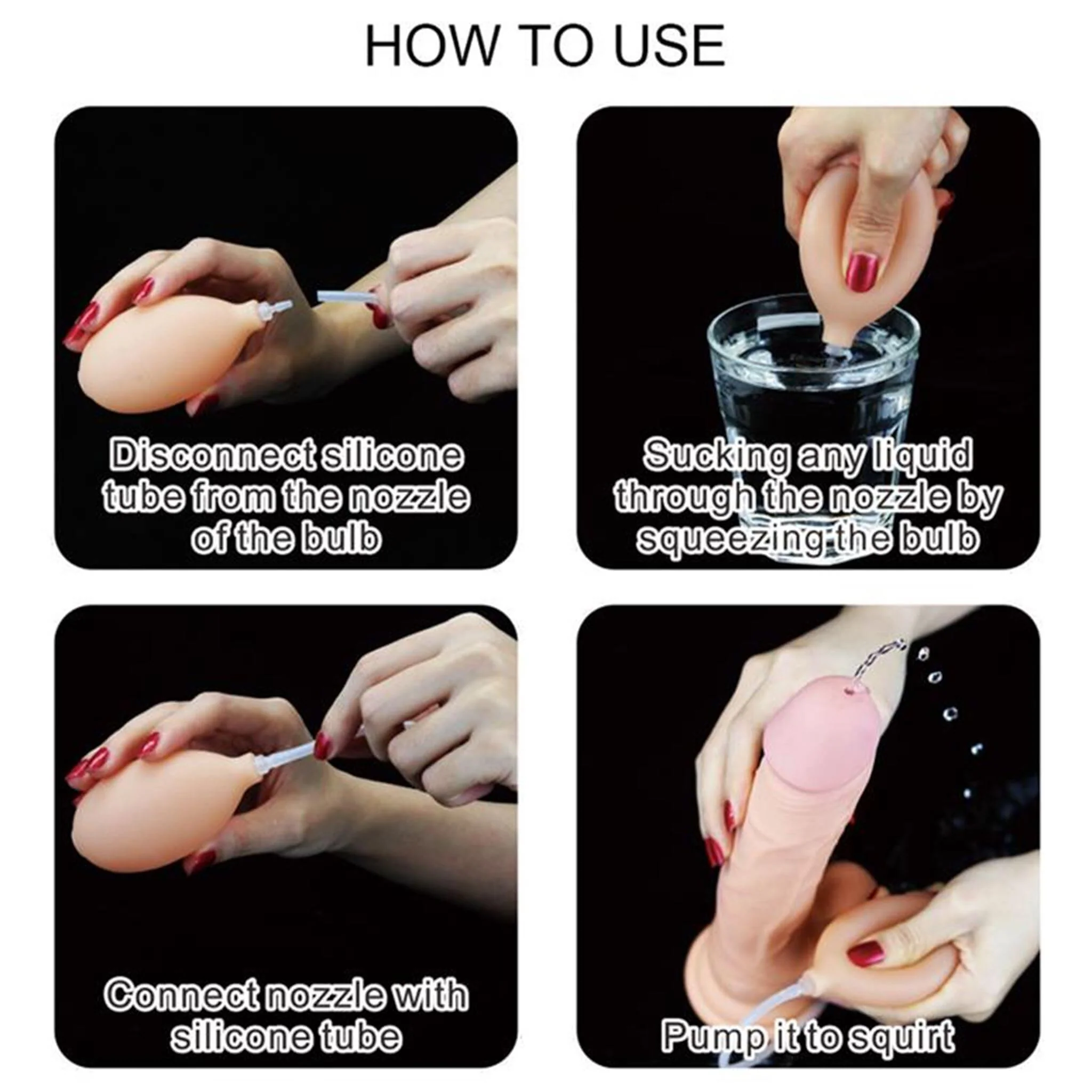 HOW TO USE

Disconnect silicone tube from the nozzle of the bulb

Sucking any liquid through the nozzle by squeezing the bulb

Connect nozzle with silicone tube

Pump it to squirt